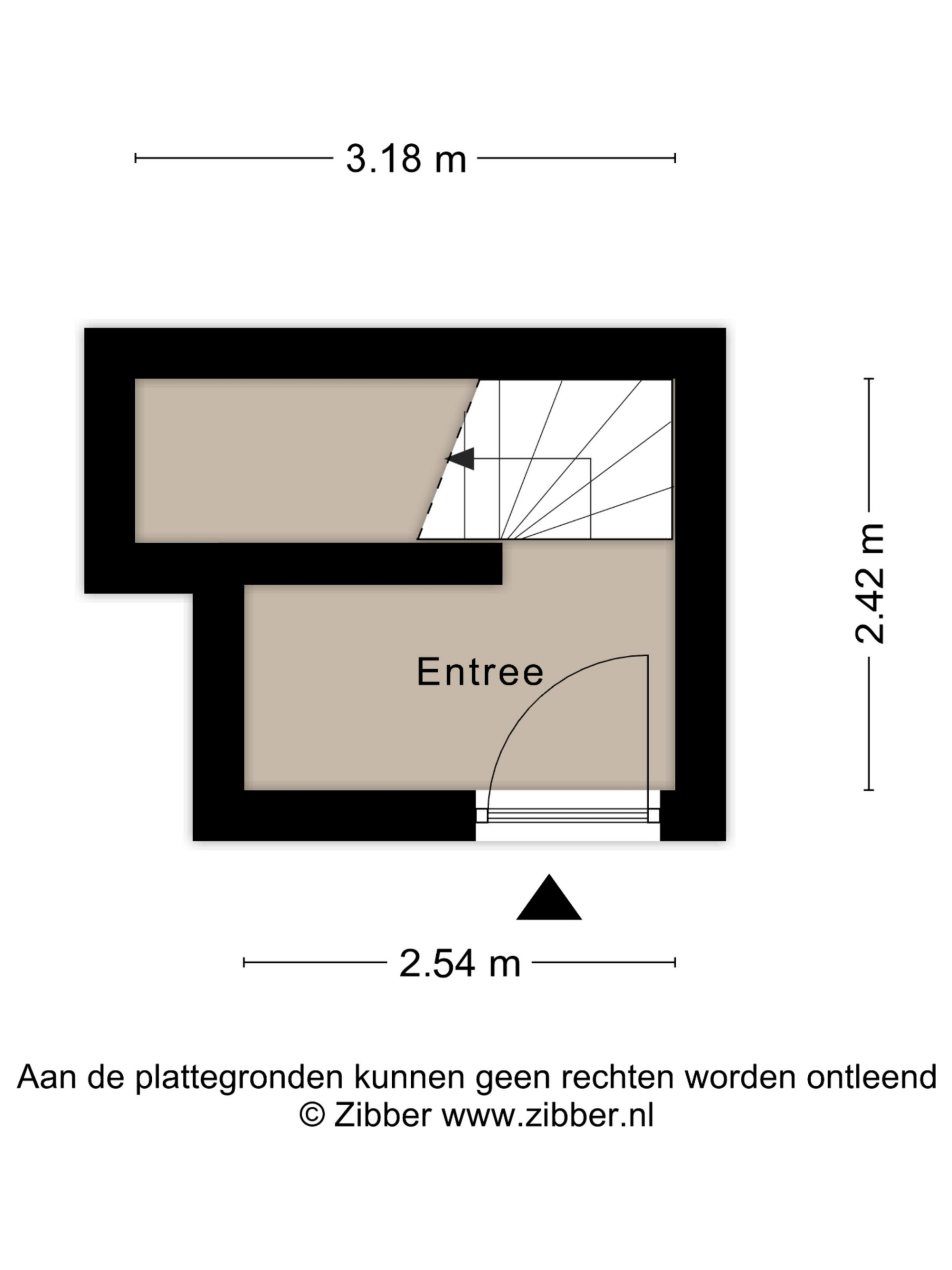 3.18 m

2.42 m

Entree

2.54 m

Aan de plattegronden kunnen geen rechten worden ontleend
© Zibber www.zibber.nl