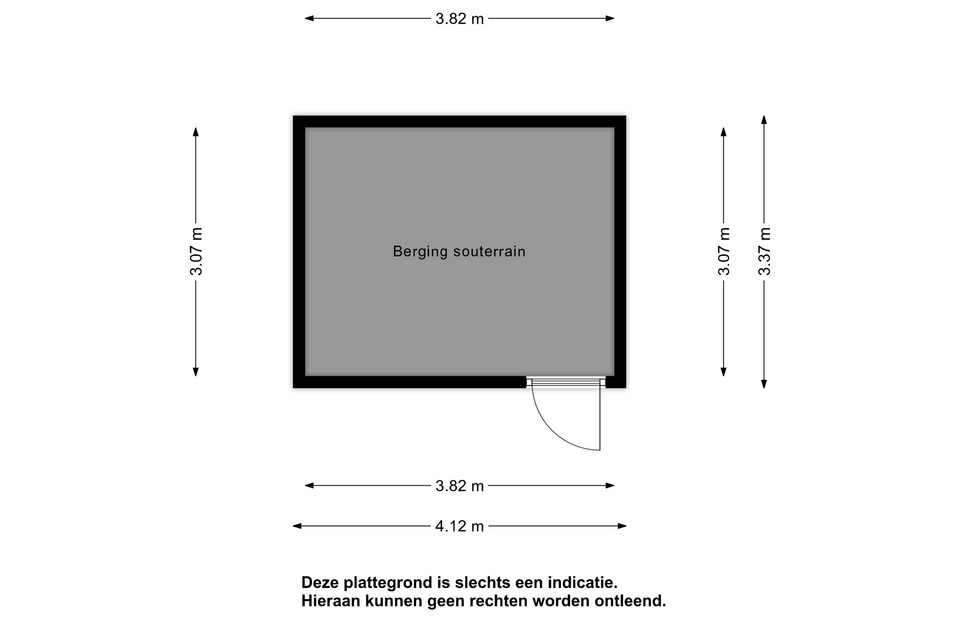 3.82 m

3.07 m

Berging souterrain

3.07 m

3.37 m

3.82 m

4.12 m

Deze plattegrond is slechts een indicatie.
Hieraan kunnen geen rechten worden ontleend.